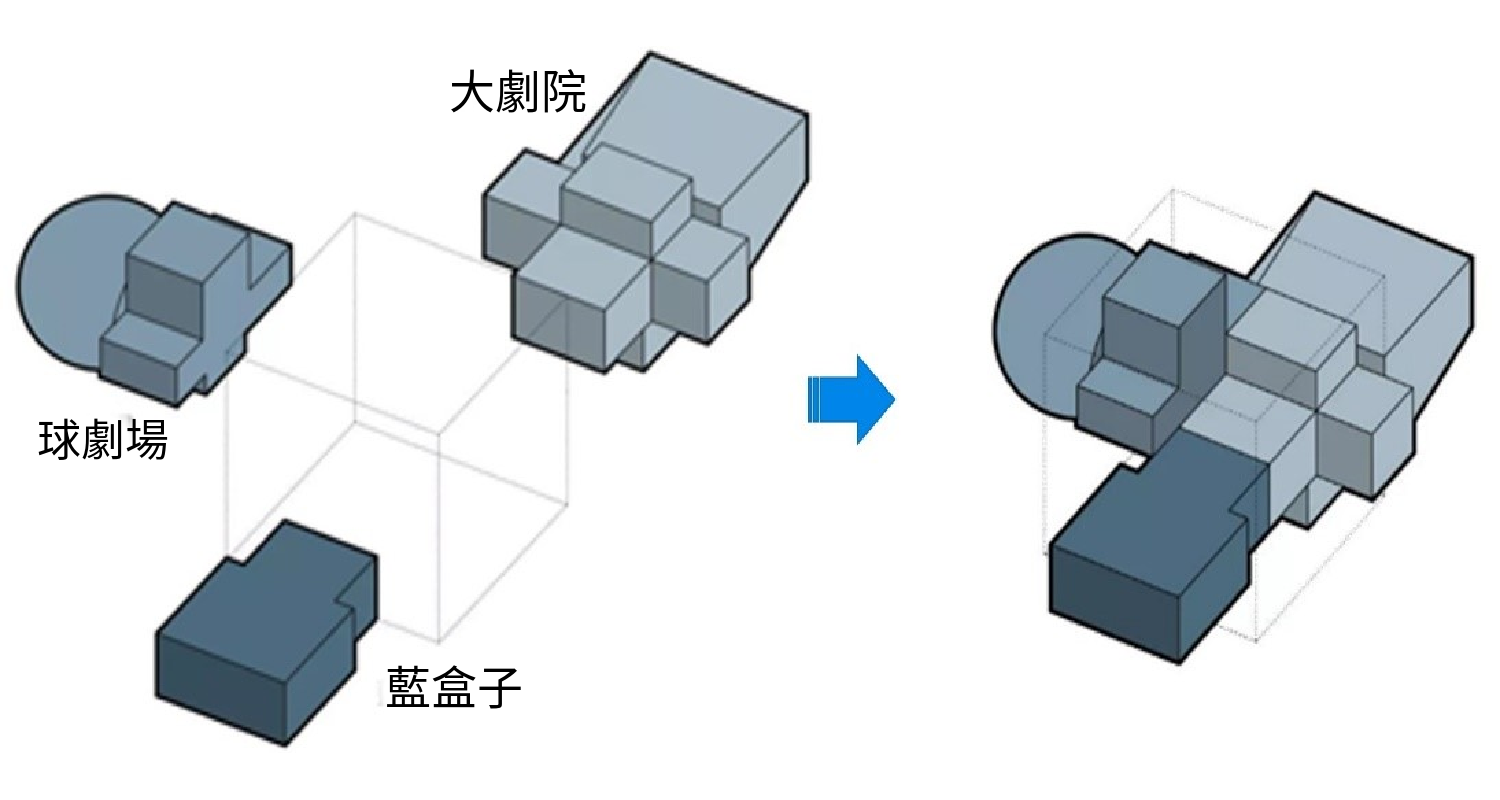 大劇院

球劇場

藍盒子